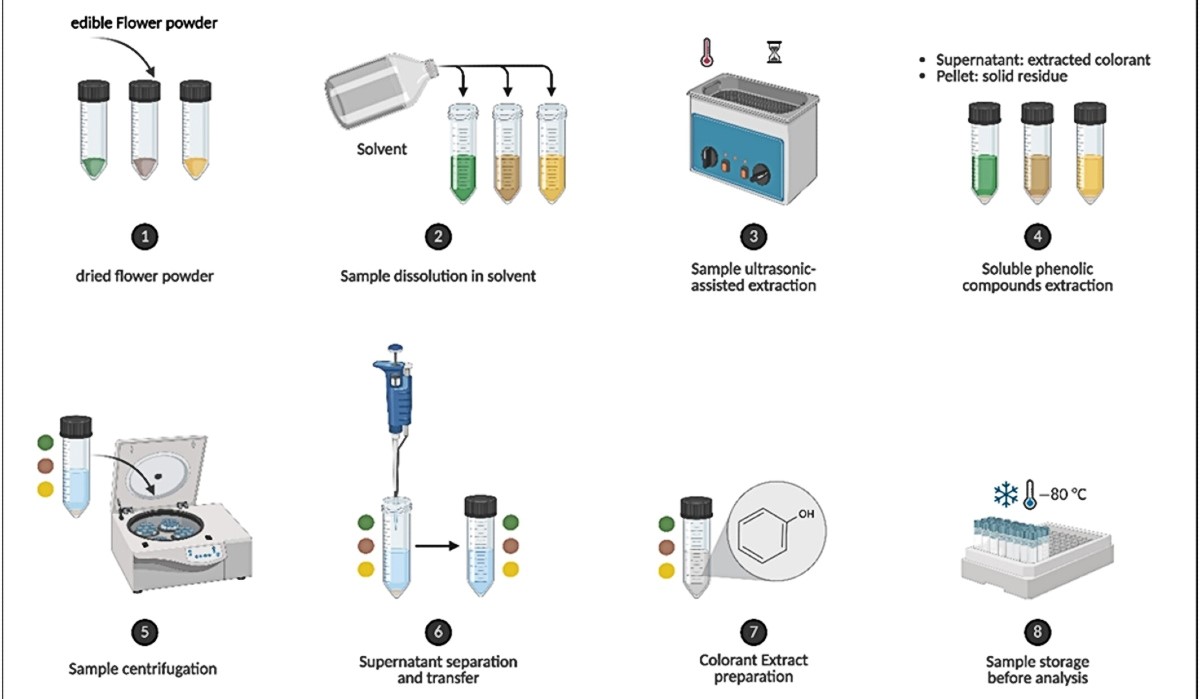 edible Flower powder

1

dried flower powder

Solvent

2

Sample dissolution in solvent

3

Sample ultrasonic-assisted extraction

• Supernatant: extracted colorant
• Pellet: solid residue

4

Soluble phenolic compounds extraction

5

Sample centrifugation

6

Supernatant separation and transfer

OH

7

Colorant Extract preparation

−80 °C

8

Sample storage before analysis