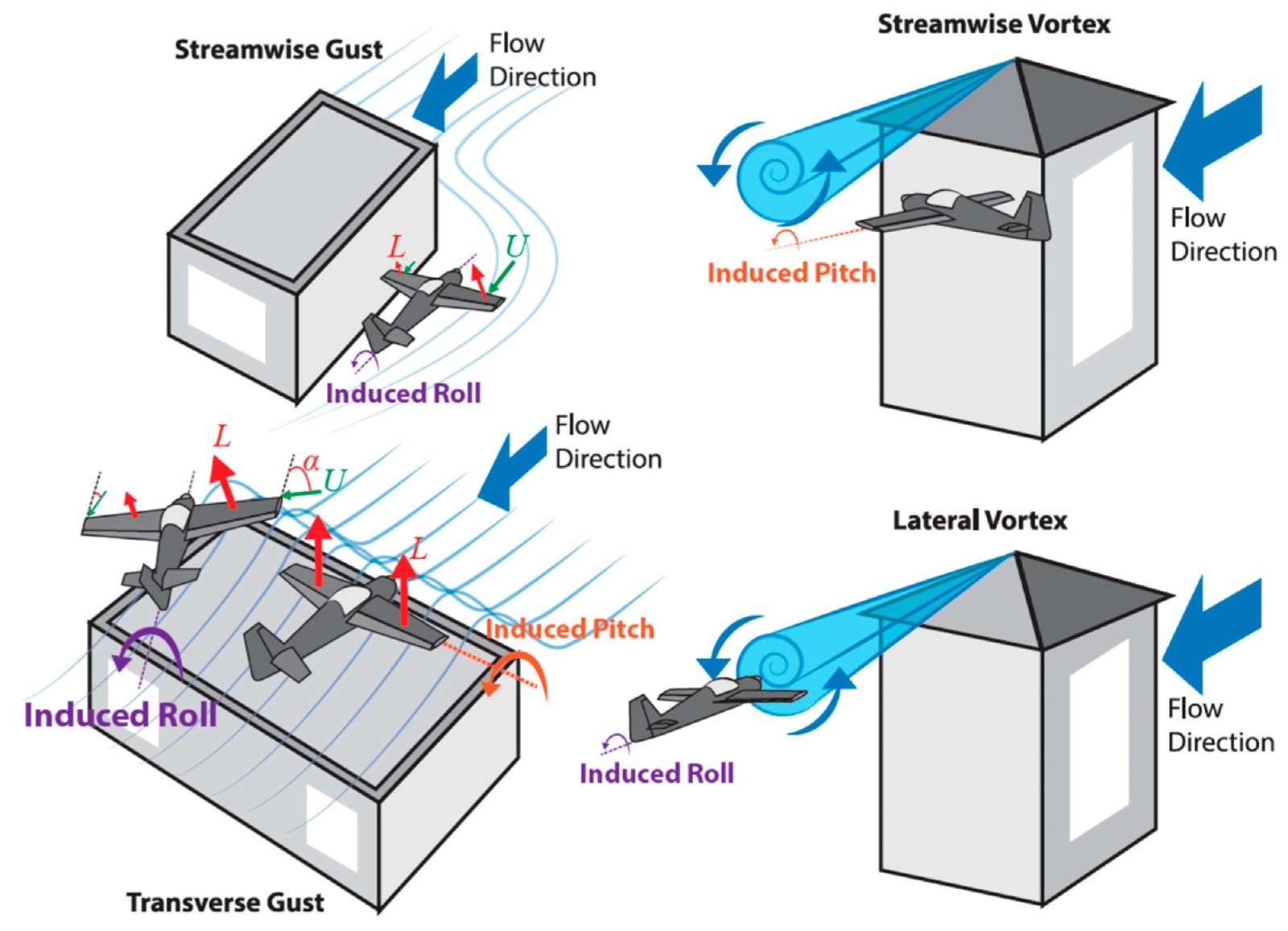 Streamwise Gust

Flow Direction

$L$

$U$

Induced Roll

Streamwise Vortex

Flow Direction

Induced Pitch

Flow Direction

$L$

$\alpha$

$U$

$L$

Induced Pitch

Induced Roll

Transverse Gust

Lateral Vortex

Flow Direction

Induced Roll