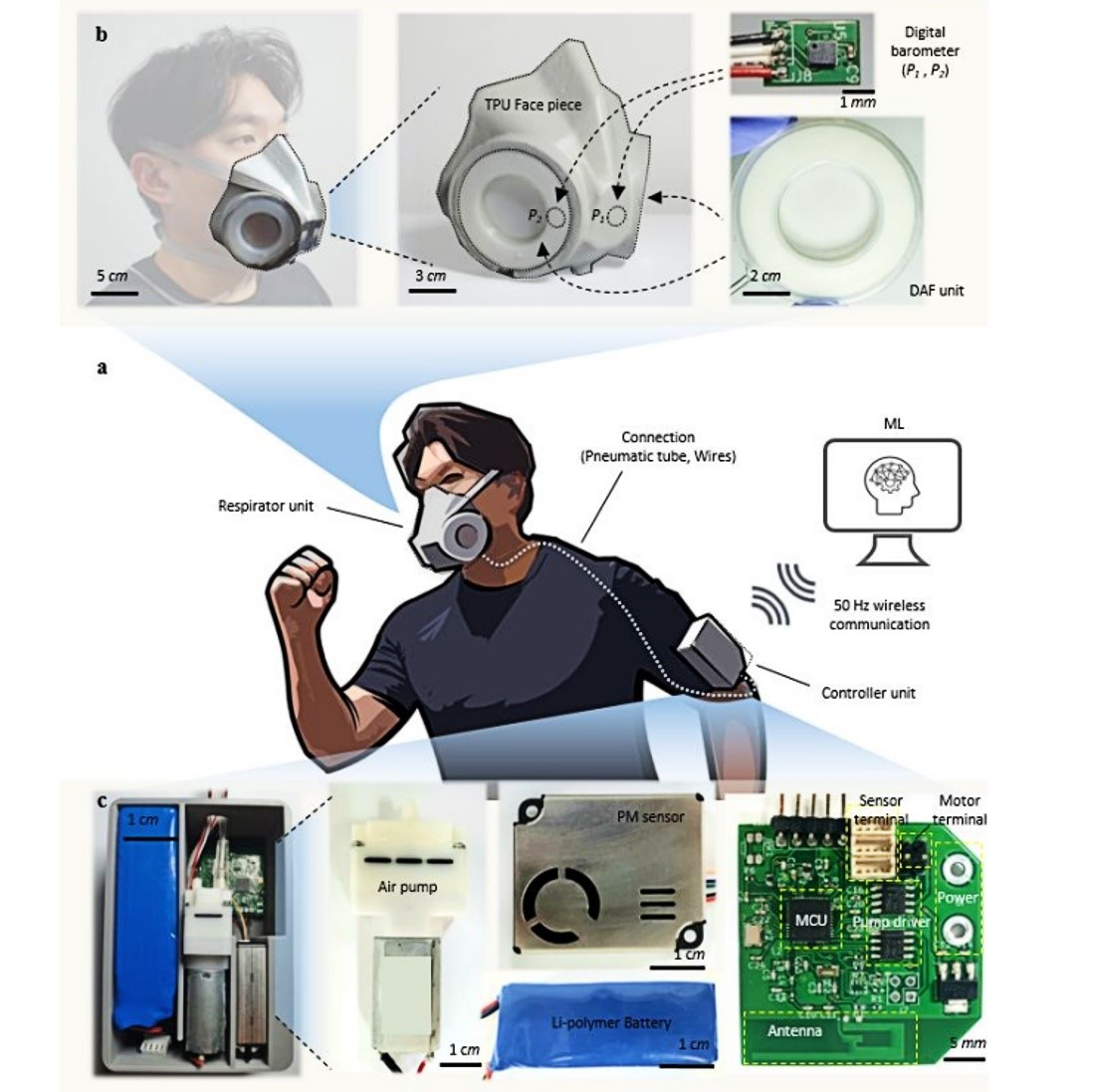 b

5 cm

TPU Face piece

$P_2$ $P_1$

3 cm

Digital barometer ($P_1$ , $P_2$)

1 mm

2 cm

DAF unit

a

Respirator unit

Connection (Pneumatic tube, Wires)

ML

50 Hz wireless communication

Controller unit

c

1 cm

Air pump

1 cm

PM sensor

1 cm

Li-polymer Battery

1 cm

Sensor terminal

Motor terminal

MCU

Pump driver

Power

Antenna

5 mm